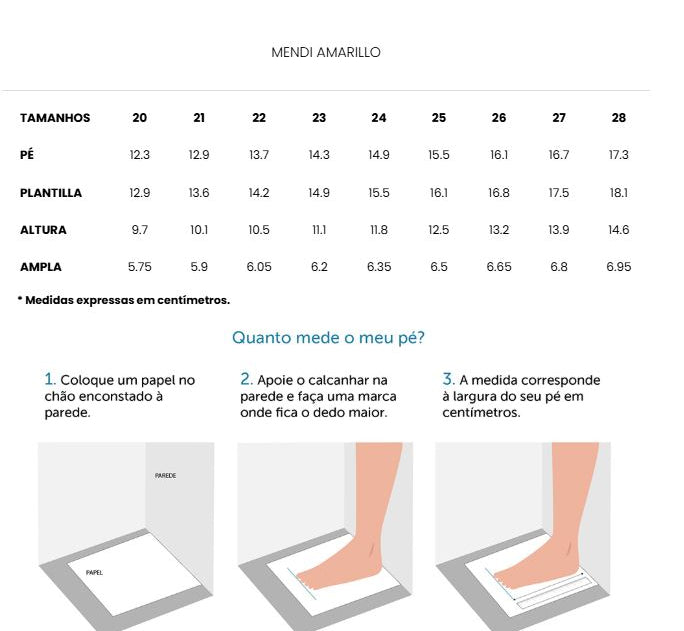 MENDI AMARILLO

| TAMANHOS | 20 | 21 | 22 | 23 | 24 | 25 | 26 | 27 | 28 |
|---|---|---|---|---|---|---|---|---|---|
| PÉ | 12.3 | 12.9 | 13.7 | 14.3 | 14.9 | 15.5 | 16.1 | 16.7 | 17.3 |
| PLANTILLA | 12.9 | 13.6 | 14.2 | 14.9 | 15.5 | 16.1 | 16.8 | 17.5 | 18.1 |
| ALTURA | 9.7 | 10.1 | 10.5 | 11.1 | 11.8 | 12.5 | 13.2 | 13.9 | 14.6 |
| AMPLA | 5.75 | 5.9 | 6.05 | 6.2 | 6.35 | 6.5 | 6.65 | 6.8 | 6.95 |

* Medidas expressas em centímetros.

Quanto mede o meu pé?

1. Coloque um papel no chão enconstado à parede.

2. Apoie o calcanhar na parede e faça uma marca onde fica o dedo maior.

3. A medida corresponde à largura do seu pé em centímetros.

PAREDE

PAPEL